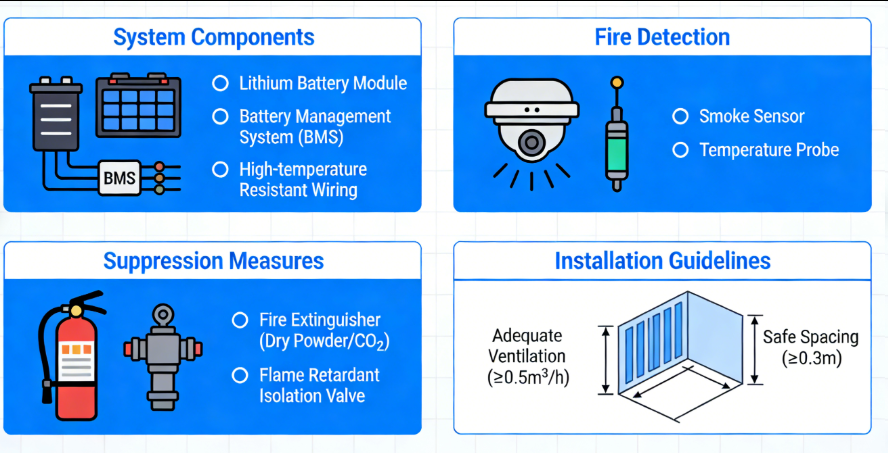 System Components

BMS

Lithium Battery Module

Battery Management System (BMS)

High-temperature Resistant Wiring

Fire Detection

Smoke Sensor

Temperature Probe

Suppression Measures

Fire Extinguisher (Dry Powder/$CO_2$)

Flame Retardant Isolation Valve

Installation Guidelines

Adequate Ventilation ($\geq 0.5m^3/h$)

Safe Spacing ($\geq 0.3m$)